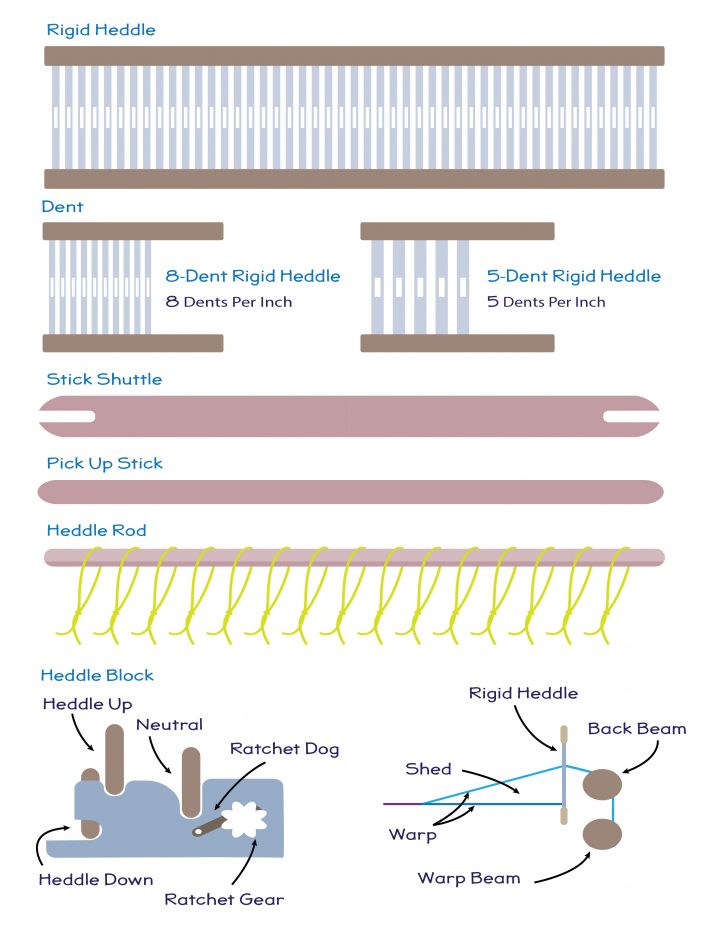 Rigid Heddle

Dent

8-Dent Rigid Heddle
8 Dents Per Inch

5-Dent Rigid Heddle
5 Dents Per Inch

Stick Shuttle

Pick Up Stick

Heddle Rod

Heddle Block

Heddle Up

Neutral

Ratchet Dog

Heddle Down

Ratchet Gear

Rigid Heddle

Back Beam

Shed

Warp

Warp Beam